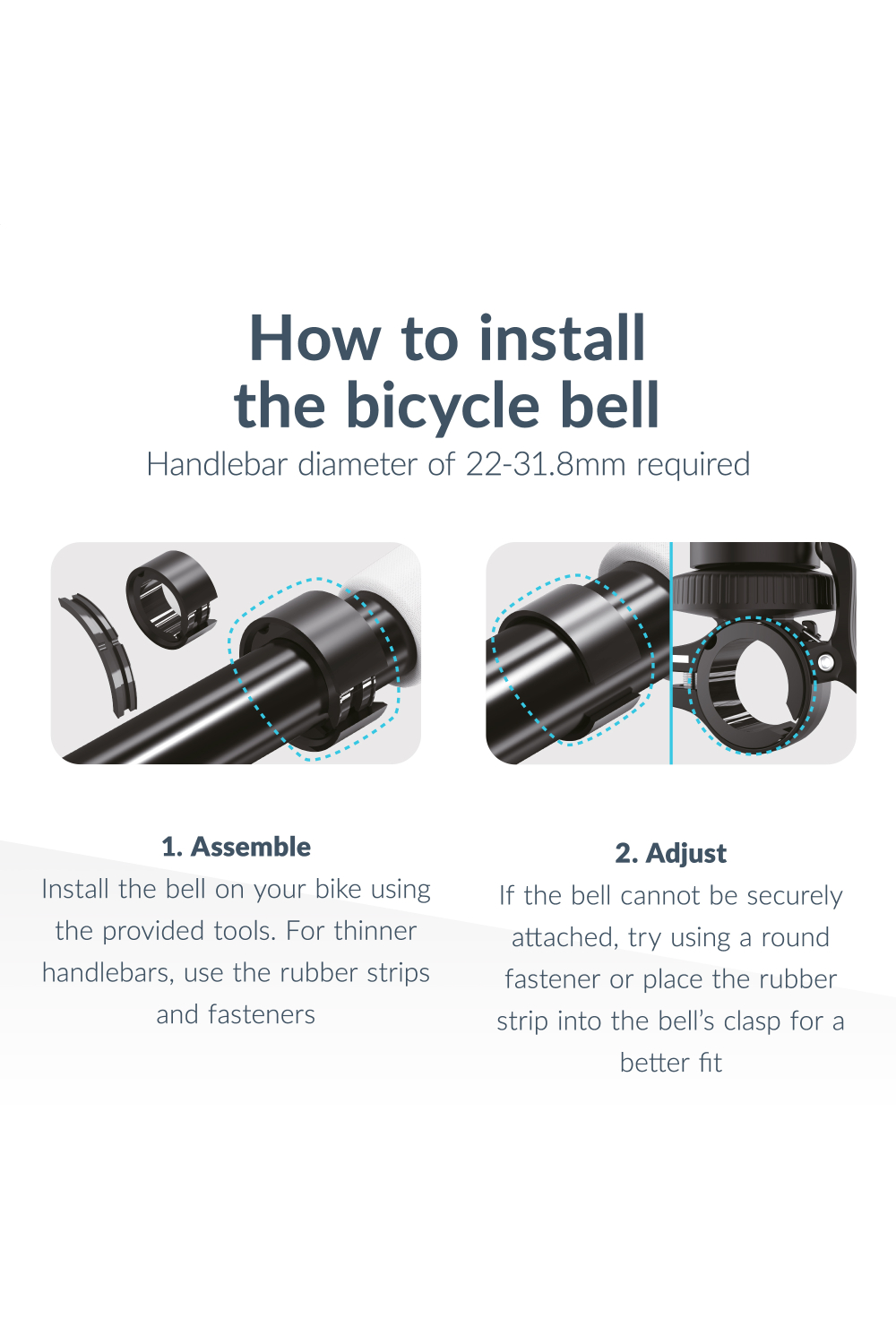 How to install the bicycle bell

Handlebar diameter of 22-31.8mm required

1. Assemble

Install the bell on your bike using the provided tools. For thinner handlebars, use the rubber strips and fasteners

2. Adjust

If the bell cannot be securely attached, try using a round fastener or place the rubber strip into the bell's clasp for a better fit